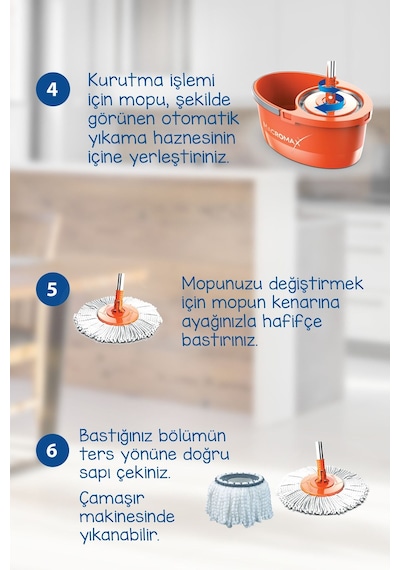 4

Kurutma işlemi için mopu, şekilde görünen otomatik yıkama haznesinin içine yerleştiriniz.

MACROMAX

5

Mopunuzu değiştirmek için mopun kenarına ayağınızla hafifçe bastırınız.

6

Bastığınız bölümün ters yönüne doğru sapı çekiniz.

Çamaşır makinesinde yıkanabilir.