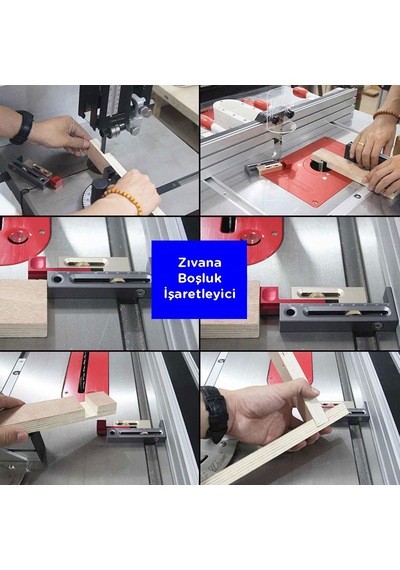 Zıvana
Boşluk
İşaretleyici