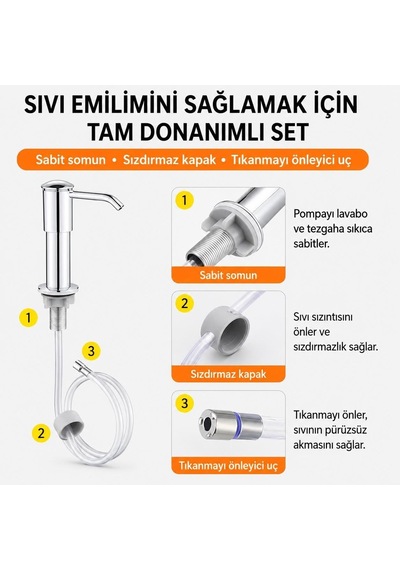 SIVI EMİLİMİNİ SAĞLAMAK İÇİN TAM DONANIMLI SET

Sabit somun • Sızdırmaz kapak • Tıkanmayı önleyici uç

1

3

2

1

Sabit somun

Pompayı lavabo ve tezgaha sıkıca sabitler.

2

Sızdırmaz kapak

Sıvı sızıntısını önler ve sızdırmazlık sağlar.

3

Tıkanmayı önleyici uç

Tıkanmayı önler, sıvının pürüzsüz akmasını sağlar.