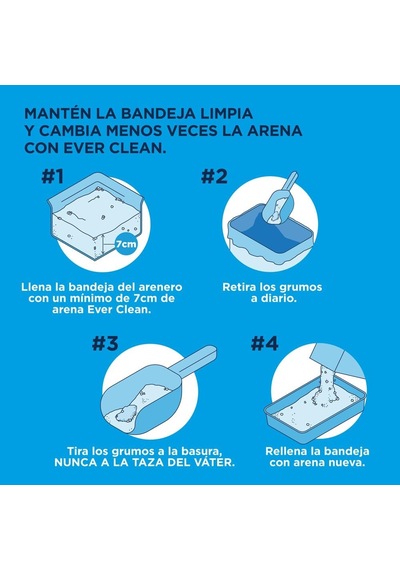 MANTÉN LA BANDEJA LIMPIA Y CAMBIA MENOS VECES LA ARENA CON EVER CLEAN.

#1

7cm

Llena la bandeja del arenero con un mínimo de 7cm de arena Ever Clean.

#2

Retira los grumos a diario.

#3

Tira los grumos a la basura, NUNCA A LA TAZA DEL VÁTER.

#4

Rellena la bandeja con arena nueva.