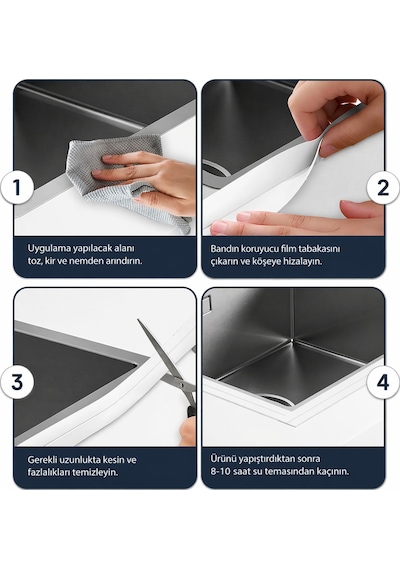 1

Uygulama yapılacak alanı toz, kir ve nemden arındırın.

2

Bandın koruyucu film tabakasını çıkarın ve köşeye hizalayın.

3

Gerekli uzunlukta kesin ve fazlalıkları temizleyin.

4

Ürünü yapıştırdıktan sonra 8-10 saat su temasından kaçının.