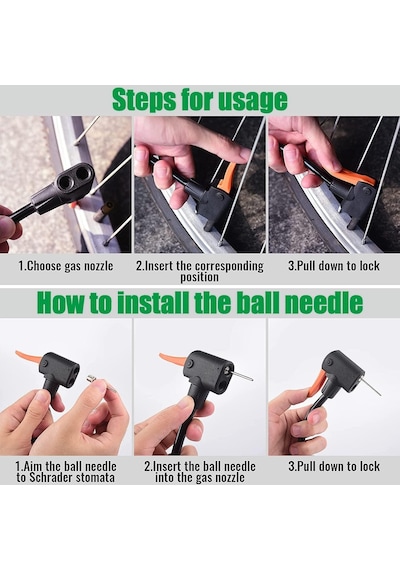 Steps for usage

1.Choose gas nozzle

2.Insert the corresponding position

3.Pull down to lock

How to install the ball needle

1.Aim the ball needle to Schrader stomata

2.Insert the ball needle into the gas nozzle

3.Pull down to lock