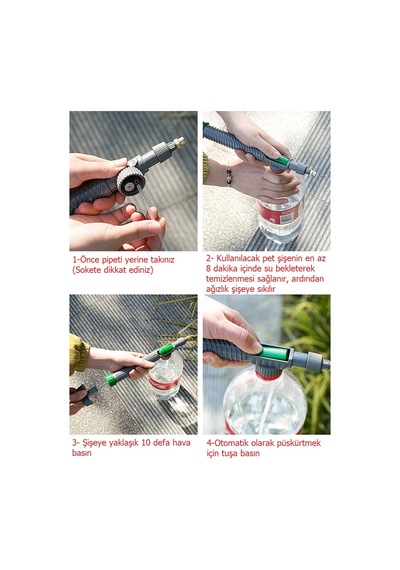 1-Önce pipeti yerine takınız (Sokete dikkat ediniz)

2- Kullanılacak pet şişenin en az 8 dakika içinde su bekleterek temizlenmesi sağlanır, ardından ağızlık şişeye sıkılır

3- Şişeye yaklaşık 10 defa hava basın

4-Otomatik olarak püskürtmek için tuşa basın