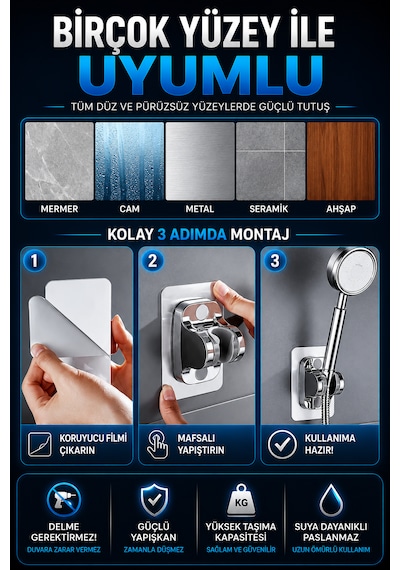 BİRÇOK YÜZEY İLE
UYUMLU

TÜM DÜZ VE PÜRÜZSÜZ YÜZEYLERDE GÜÇLÜ TUTUŞ

MERMER
CAM
METAL
SERAMİK
AHŞAP

KOLAY 3 ADIMDA MONTAJ

1
KORUYUCU FİLMİ ÇIKARIN

2
MAFSALI YAPIŞTIRIN

3
KULLANIMA HAZIR!

DELME GEREKTİRMEZ!
DUVARA ZARAR VERMEZ

GÜÇLÜ YAPIŞKAN
ZAMANLA DÜŞMEZ

KG
YÜKSEK TAŞIMA KAPASİTESİ
SAĞLAM VE GÜVENİLİR

SUYA DAYANIKLI PASLANMAZ
UZUN ÖMÜRLÜ KULLANIM