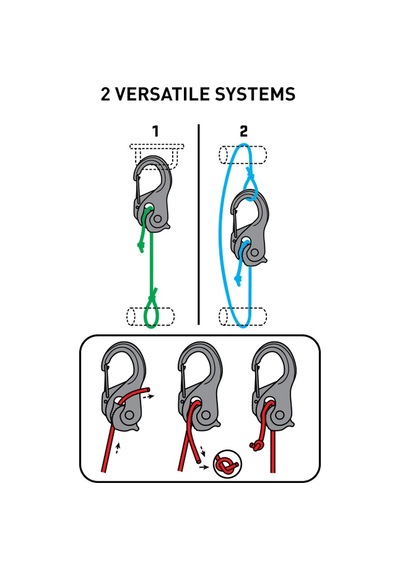 2 VERSATILE SYSTEMS

1

2