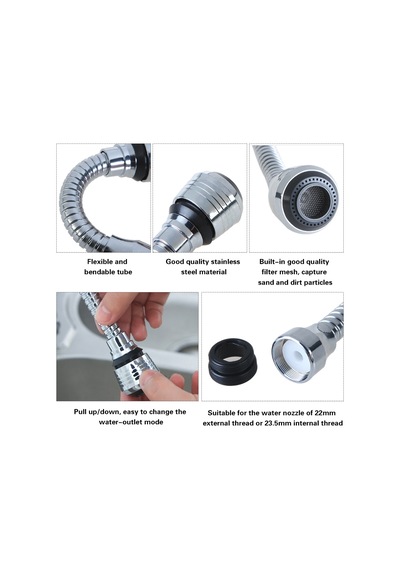 Flexible and bendable tube

Good quality stainless steel material

Built-in good quality filter mesh, capture sand and dirt particles

Pull up/down, easy to change the water-outlet mode

Suitable for the water nozzle of 22mm external thread or 23.5mm internal thread