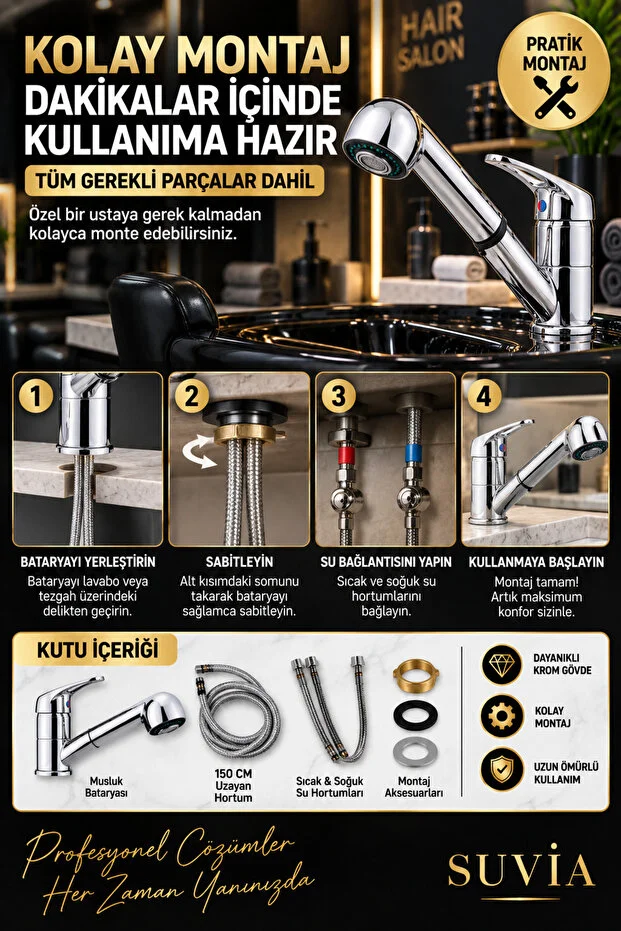 KOLAY MONTAJ
DAKİKALAR İÇİNDE KULLANIMA HAZIR

TÜM GEREKLİ PARÇALAR DAHİL

Özel bir ustaya gerek kalmadan kolayca monte edebilirsiniz.

HAIR SALON

PRATİK MONTAJ

1
BATARYAYI YERLEŞTİRİN
Bataryayı lavabo veya tezgah üzerindeki delikten geçirin.

2
SABİTLEYİN
Alt kısımdaki somunu takarak bataryayı sağlamca sabitleyin.

3
SU BAĞLANTISINI YAPIN
Sıcak ve soğuk su hortumlarını bağlayın.

4
KULLANMAYA BAŞLAYIN
Montaj tamam! Artık maksimum konfor sizinle.

KUTU İÇERİĞİ

Musluk Bataryası

150 CM Uzayan Hortum

Sıcak & Soğuk Su Hortumları

Montaj Aksesuarları

DAYANIKLI KROM GÖVDE

KOLAY MONTAJ

UZUN ÖMÜRLÜ KULLANIM

Profesyonel Çözümler Her Zaman Yanınızda

SUVİA