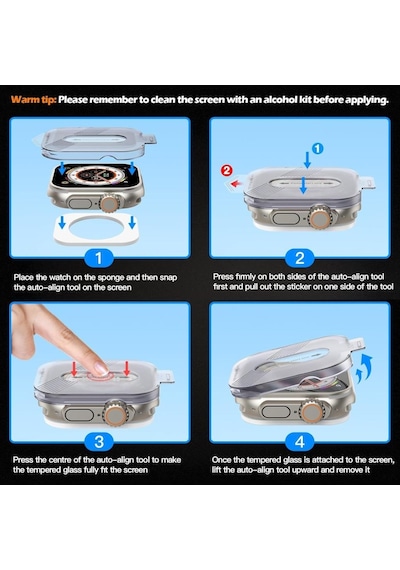 Warm tip: Please remember to clean the screen with an alcohol kit before applying.

1

Place the watch on the sponge and then snap the auto-align tool on the screen

1

2

2

Press firmly on both sides of the auto-align tool first and pull out the sticker on one side of the tool

3

Press the centre of the auto-align tool to make the tempered glass fully fit the screen

4

Once the tempered glass is attached to the screen, lift the auto-align tool upward and remove it