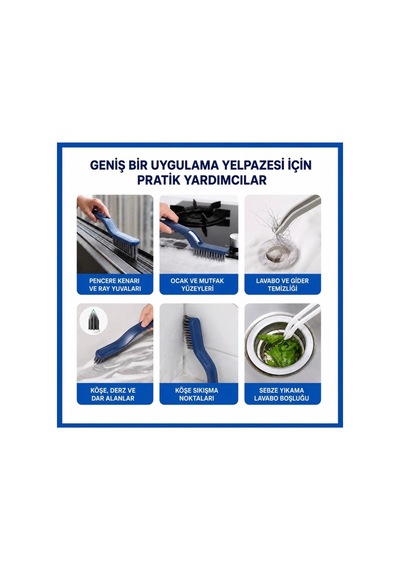 GENİŞ BİR UYGULAMA YELPAZESİ İÇİN PRATİK YARDIMCILAR

PENCERE KENARI VE RAY YUVALARI

OCAK VE MUTFAK YÜZEYLERİ

LAVABO VE GİDER TEMİZLİĞİ

KÖŞE, DERZ VE DAR ALANLAR

KÖŞE SIKIŞMA NOKTALARI

SEBZE YIKAMA LAVABO BOŞLUĞU