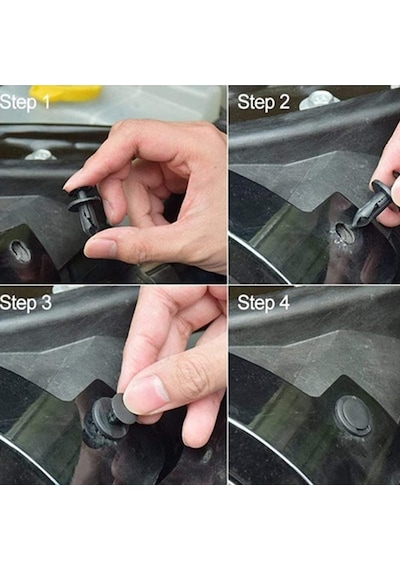 Step 1

Step 2

Step 3

Step 4