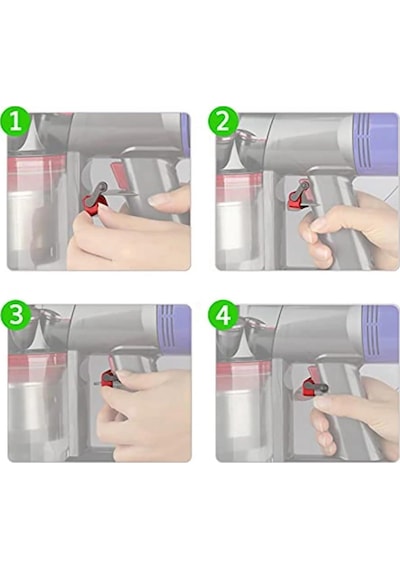 1

2

3

4