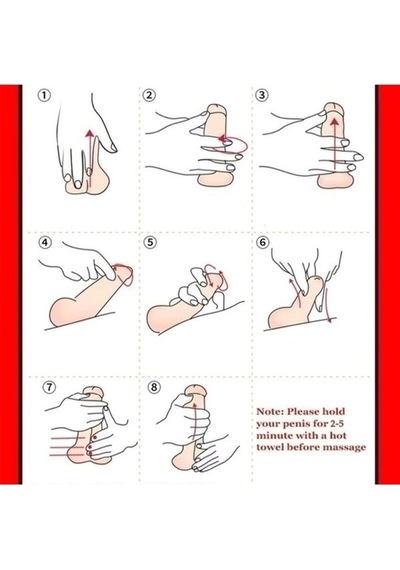 ①

②

③

④

⑤

⑥

⑦

⑧

Note: Please hold your penis for 2-5 minute with a hot towel before massage