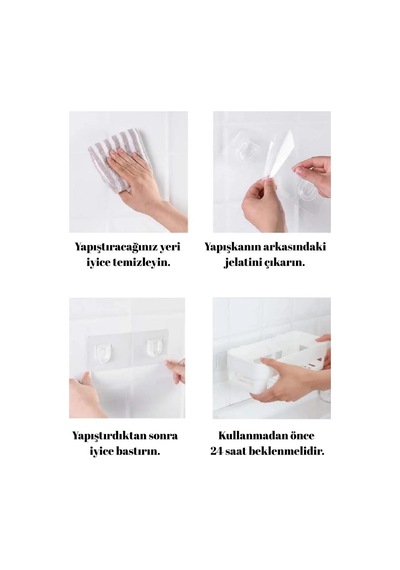 Yapıştıracağınız yeri iyice temizleyin.

Yapışkanın arkasındaki jelatini çıkarın.

Yapıştırdıktan sonra iyice bastırın.

Kullanmadan önce 24 saat beklenmelidir.