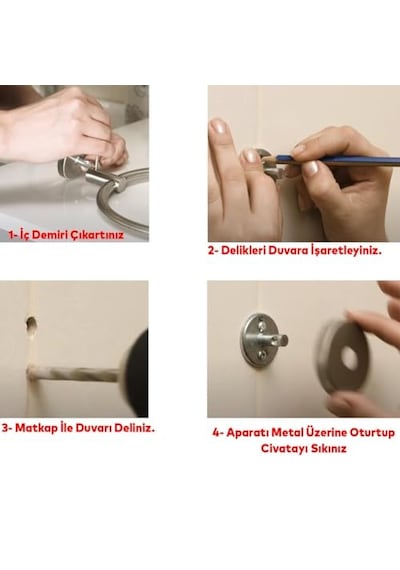 1- İç Demiri Çıkartınız

2- Delikleri Duvara İşaretleyiniz.

3- Matkap İle Duvarı Deliniz.

4- Aparatı Metal Üzerine Oturtup Civatayı Sıkınız