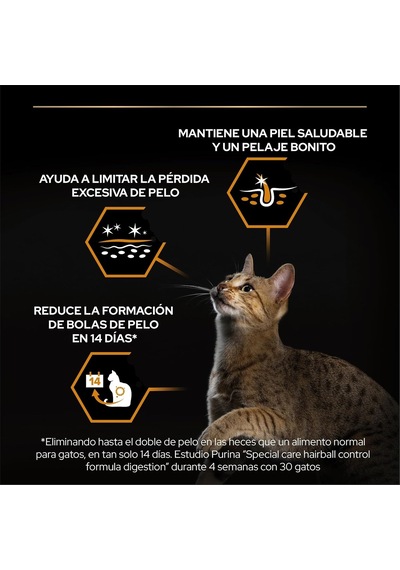 MANTIENE UNA PIEL SALUDABLE Y UN PELAJE BONITO

AYUDA A LIMITAR LA PÉRDIDA EXCESIVA DE PELO

REDUCE LA FORMACIÓN DE BOLAS DE PELO EN 14 DÍAS*

14

*Eliminando hasta el doble de pelo en las heces que un alimento normal para gatos, en tan solo 14 días. Estudio Purina "Special care hairball control formula digestion" durante 4 semanas con 30 gatos