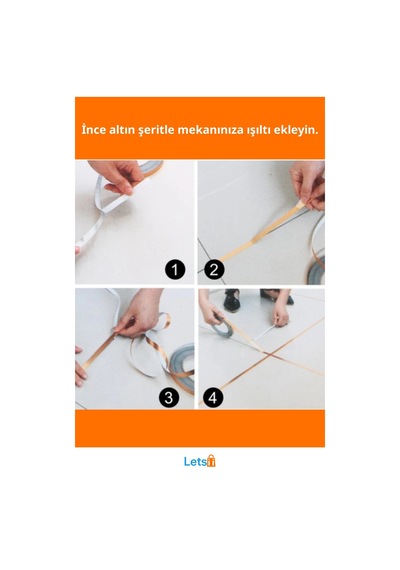 İnce altın şeritle mekanınıza ışıltı ekleyin.

1
2
3
4

Lets