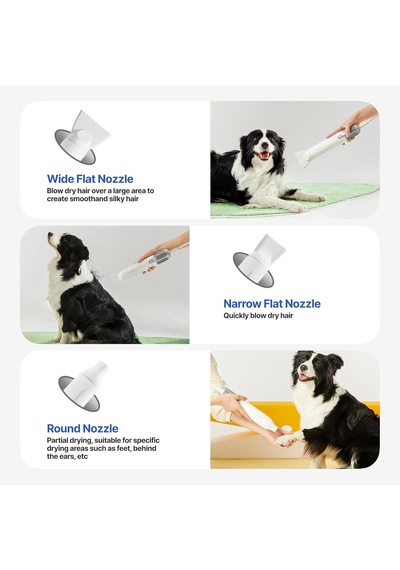 Wide Flat Nozzle

Blow dry hair over a large area to create smoothand silky hair

Narrow Flat Nozzle

Quickly blow dry hair

Round Nozzle

Partial drying, suitable for specific drying areas such as feet, behind the ears, etc