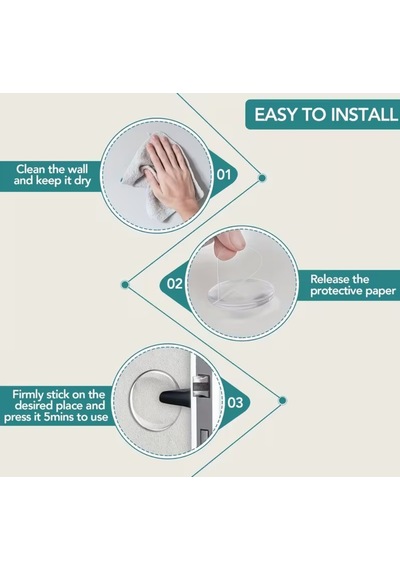 EASY TO INSTALL

Clean the wall and keep it dry

01

02

Release the protective paper

Firmly stick on the desired place and press it 5mins to use

03