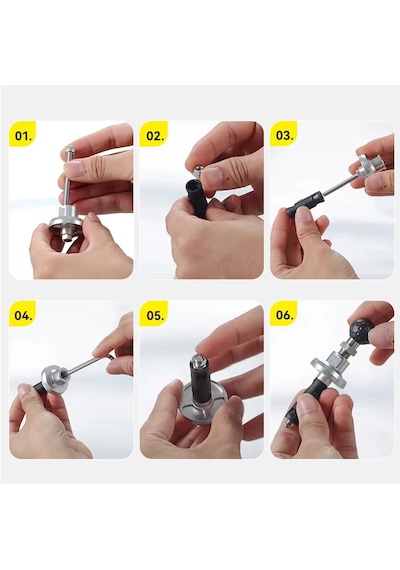 01.

02.

03.

04.

05.

06.