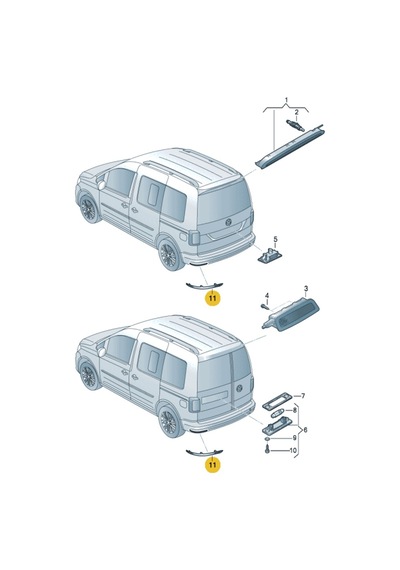 1
2
5
11
4
3
7
8
6
9
10
11