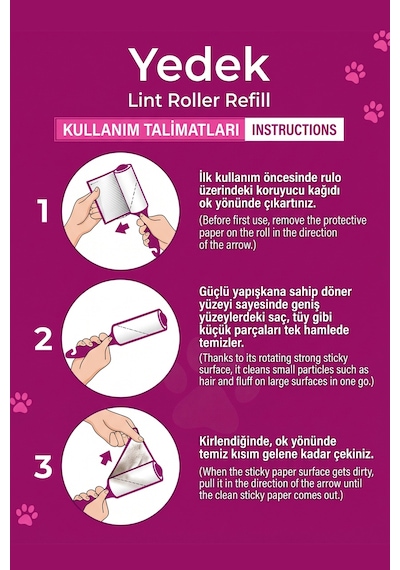 Yedek
Lint Roller Refill

KULLANIM TALİMATLARI INSTRUCTIONS

1

İlk kullanım öncesinde rulo üzerindeki koruyucu kağıdı ok yönünde çıkartınız.
(Before first use, remove the protective paper on the roll in the direction of the arrow.)

2

Güçlü yapışkana sahip döner yüzeyi sayesinde geniş yüzeylerdeki saç, tüy gibi küçük parçaları tek hamlede temizler.
(Thanks to its rotating strong sticky surface, it cleans small particles such as hair and fluff on large surfaces in one go.)

3

Kirlendiğinde, ok yönünde temiz kısım gelene kadar çekiniz.
(When the sticky paper surface gets dirty, pull it in the direction of the arrow until the clean sticky paper comes out.)