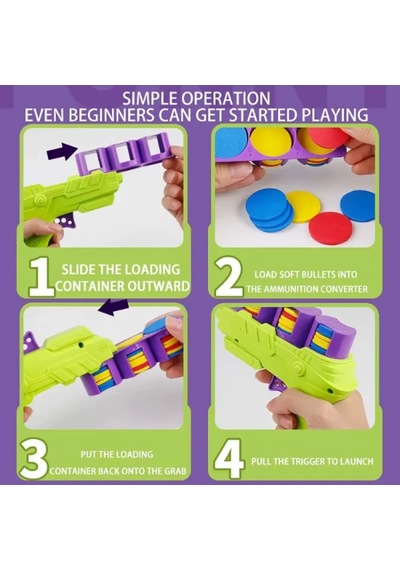 SIMPLE OPERATION
EVEN BEGINNERS CAN GET STARTED PLAYING

1 SLIDE THE LOADING CONTAINER OUTWARD

2 LOAD SOFT BULLETS INTO THE AMMUNITION CONVERTER

3 PUT THE LOADING CONTAINER BACK ONTO THE GRAB

4 PULL THE TRIGGER TO LAUNCH