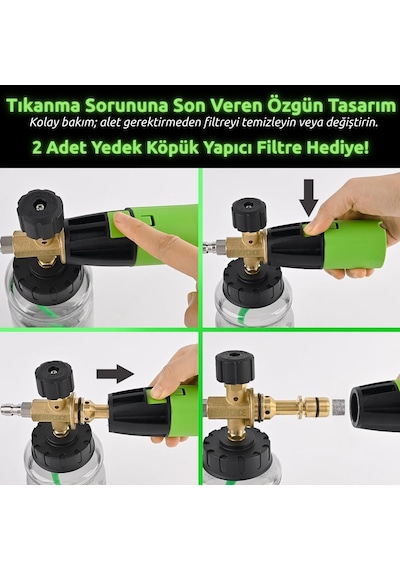 Tıkanma Sorununa Son Veren Özgün Tasarım

Kolay bakım; alet gerektirmeden filtreyi temizleyin veya değiştirin.

2 Adet Yedek Köpük Yapıcı Filtre Hediye!