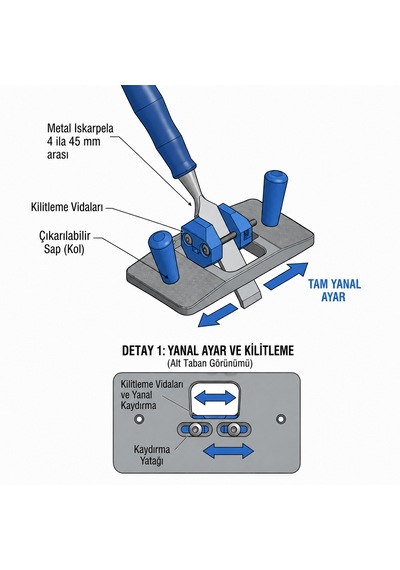 Metal Iskarpela
4 ila 45 mm
arası

Kilitleme Vidaları

Çıkarılabilir
Sap (Kol)

TAM YANAL
AYAR

DETAY 1: YANAL AYAR VE KİLİTLEME
(Alt Taban Görünümü)

Kilitleme Vidaları
ve Yanal
Kaydırma

Kaydırma
Yatağı