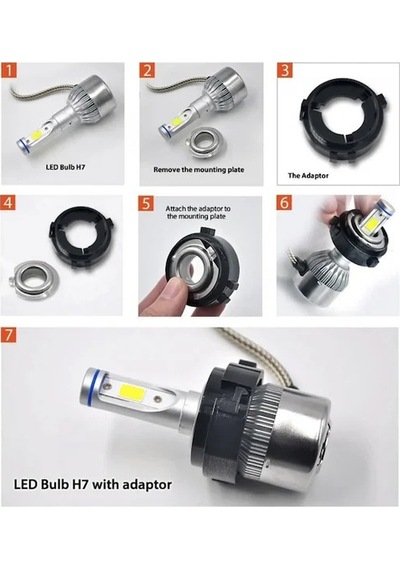 1

LED Bulb H7

2

Remove the mounting plate

3

The Adaptor

4

5

Attach the adaptor to the mounting plate

6

7

LED Bulb H7 with adaptor