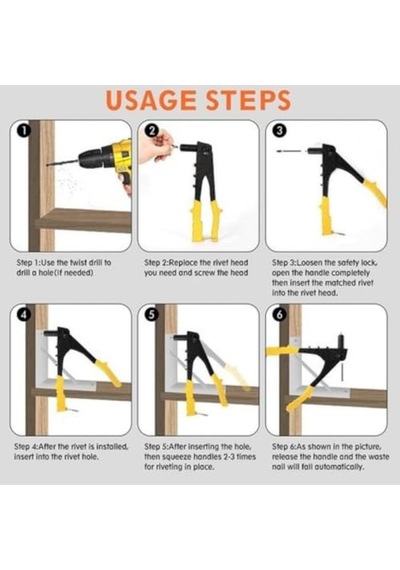 USAGE STEPS

1

Step 1:Use the twist drill to drill a hole(If needed)

2

Step 2:Replace the rivet head you need and screw the head

3

Step 3:Loosen the safety lock, open the handle completely then insert the matched rivet into the rivet head.

4

Step 4:After the rivet is installed, insert into the rivet hole.

5

Step 5:After inserting the hole, then squeeze handles 2-3 times for riveting in place.

6

Step 6:As shown in the picture, release the handle and the waste nail will fall automatically.