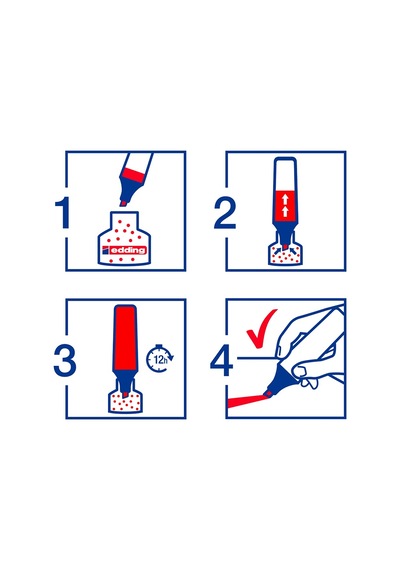 1
edding
2
3
12h
4