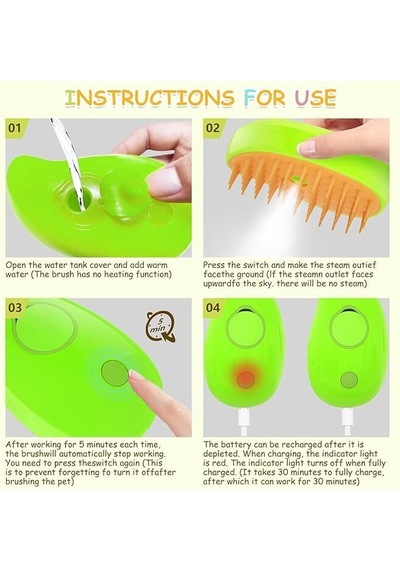 INSTRUCTIONS FOR USE

01

Open the water tank cover and add warm water (The brush has no heating function)

02

Press the switch and make the steam outief facethe ground (If the steamn outlet faces upwardfo the sky. there will be no steam)

03

5 min

After working for 5 minutes each time, the brushwill automatically stop working. You need to press theswitch again (This is to prevent forgetting fo turn it offafter brushing the pet)

04

The battery can be recharged after it is depleted. When charging, the indicator light is red. The indicator light turns off when fully charged. (It takes 30 minutes to fully charge, after which it can work for 30 minutes)