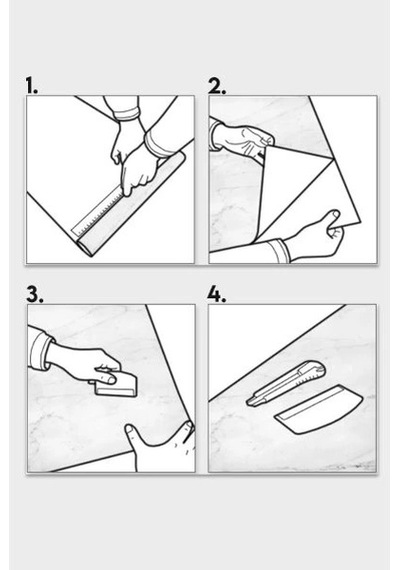 1.

2.

3.

4.