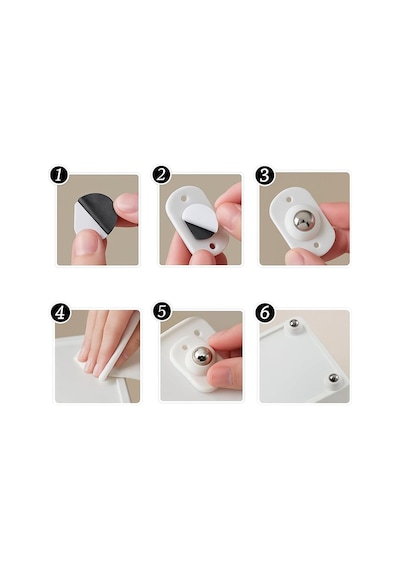 1
2
3
4
5
6