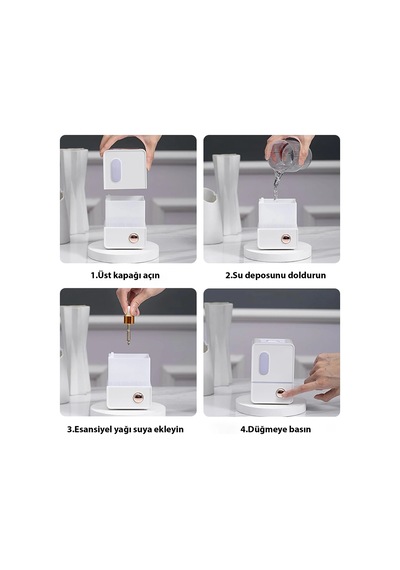 1.Üst kapağı açın

2.Su deposunu doldurun

3.Esansiyel yağı suya ekleyin

4.Düğmeye basın