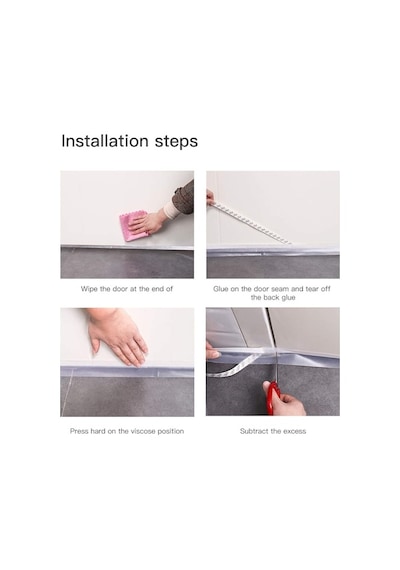 Installation steps

Wipe the door at the end of

Glue on the door seam and tear off the back glue

Press hard on the viscose position

Subtract the excess