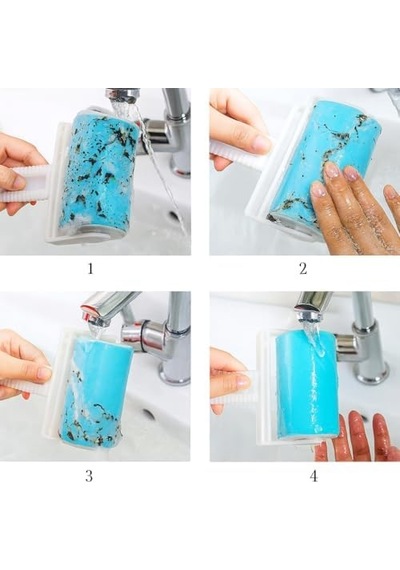 1

2

3

4