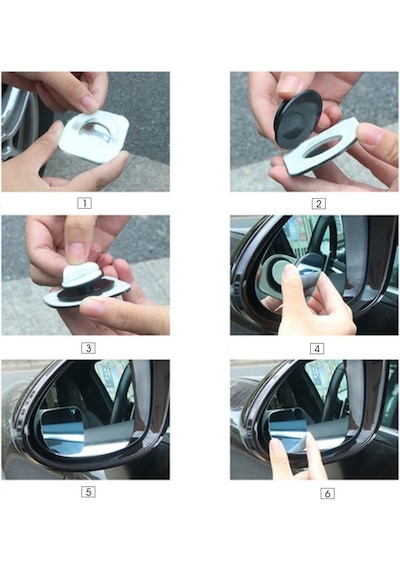 1

2

3

4

5

6