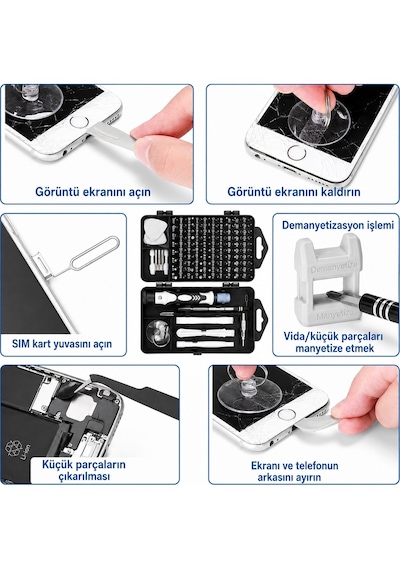 Görüntü ekranını açın

Görüntü ekranını kaldırın

SIM kart yuvasını açın

Demanyetizasyon işlemi

Demanyetize

Manyetize

Vida/küçük parçaları manyetize etmek

Li-ion

Küçük parçaların çıkarılması

Ekranı ve telefonun arkasını ayırın