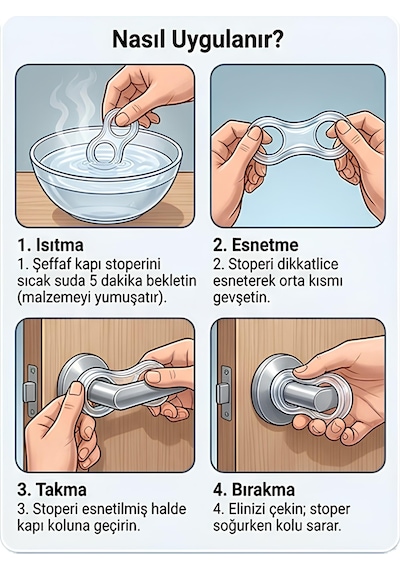 Nasıl Uygulanır?

1. Isıtma
1. Şeffaf kapı stoperini sıcak suda 5 dakika bekletin (malzemeyi yumuşatır).

2. Esnetme
2. Stoperi dikkatlice esneterek orta kısmı gevşetin.

3. Takma
3. Stoperi esnetilmiş halde kapı koluna geçirin.

4. Bırakma
4. Elinizi çekin; stoper soğurken kolu sarar.