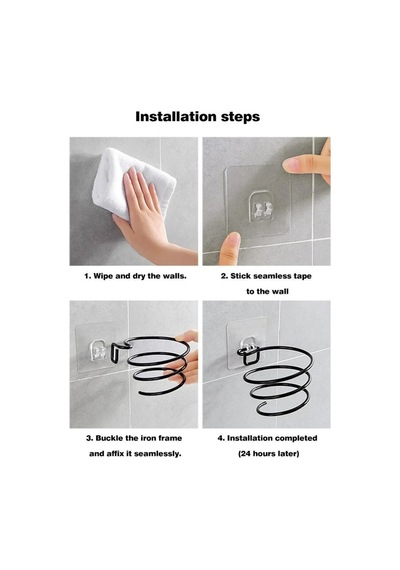 Installation steps

1. Wipe and dry the walls.

2. Stick seamless tape to the wall

3. Buckle the iron frame and affix it seamlessly.

4. Installation completed (24 hours later)