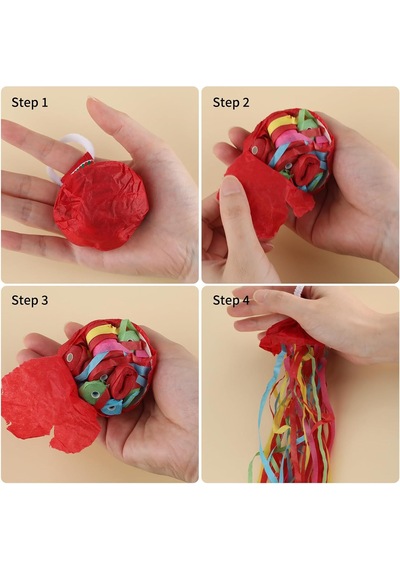 Step 1

Step 2

Step 3

Step 4