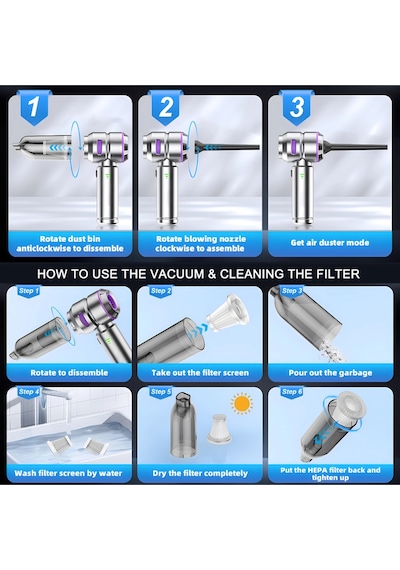 1

Rotate dust bin anticlockwise to dissemble

2

Rotate blowing nozzle clockwise to assemble

3

Get air duster mode

HOW TO USE THE VACUUM & CLEANING THE FILTER

Step 1

Rotate to dissemble

Step 2

Take out the filter screen

Step 3

Pour out the garbage

Step 4

Wash filter screen by water

Step 5

Dry the filter completely

Step 6

Put the HEPA filter back and tighten up