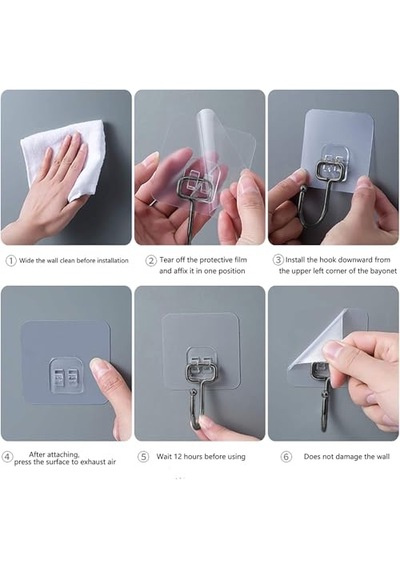 1 Wide the wall clean before installation

2 Tear off the protective film and affix it in one position

3 Install the hook downward from the upper left corner of the bayonet

4 After attaching, press the surface to exhaust air

5 Wait 12 hours before using

6 Does not damage the wall