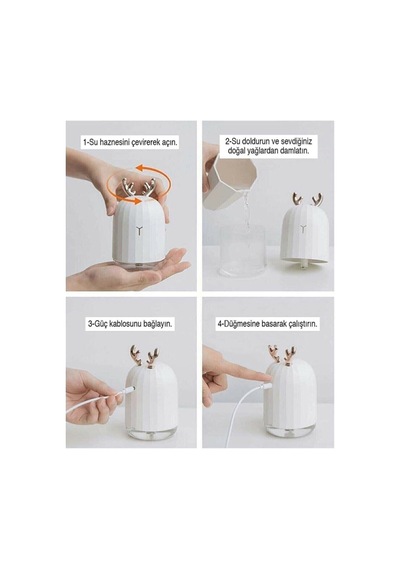 1-Su haznesini çevirerek açın.

2-Su doldurun ve sevdiğiniz doğal yağlardan damlatın.

3-Güç kablosunu bağlayın.

4-Düğmesine basarak çalıştırın.