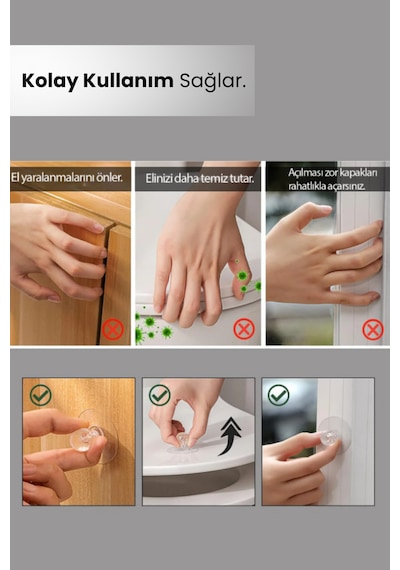 Kolay Kullanım Sağlar.

El yaralanmalarını önler.

Elinizi daha temiz tutar.

Açılması zor kapakları rahatlıkla açarsınız.