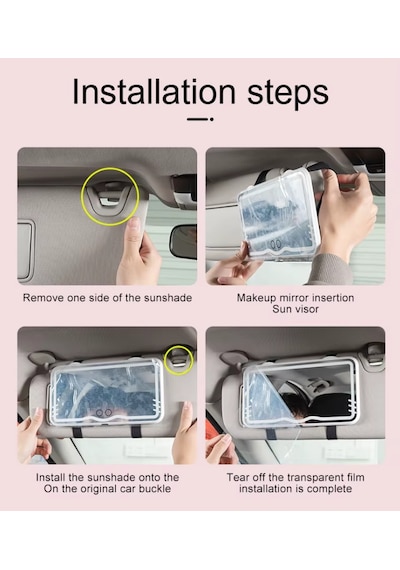 Installation steps

Remove one side of the sunshade

Makeup mirror insertion
Sun visor

Install the sunshade onto the
On the original car buckle

Tear off the transparent film
installation is complete