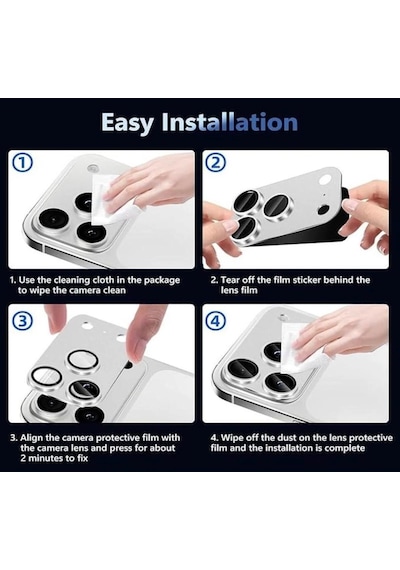 Easy Installation

①

1. Use the cleaning cloth in the package to wipe the camera clean

②

2. Tear off the film sticker behind the lens film

③

3. Align the camera protective film with the camera lens and press for about 2 minutes to fix

④

4. Wipe off the dust on the lens protective film and the installation is complete