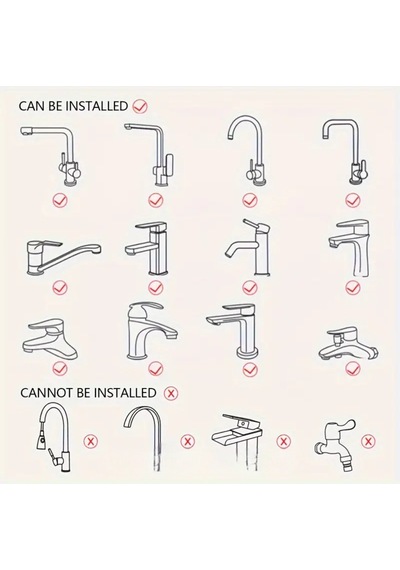 CAN BE INSTALLED

CANNOT BE INSTALLED