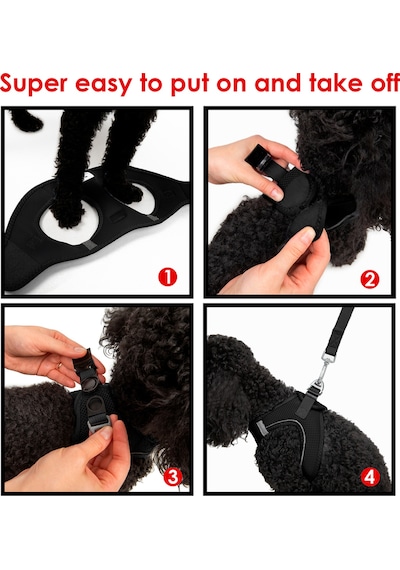 Super easy to put on and take off

1

2

3

4